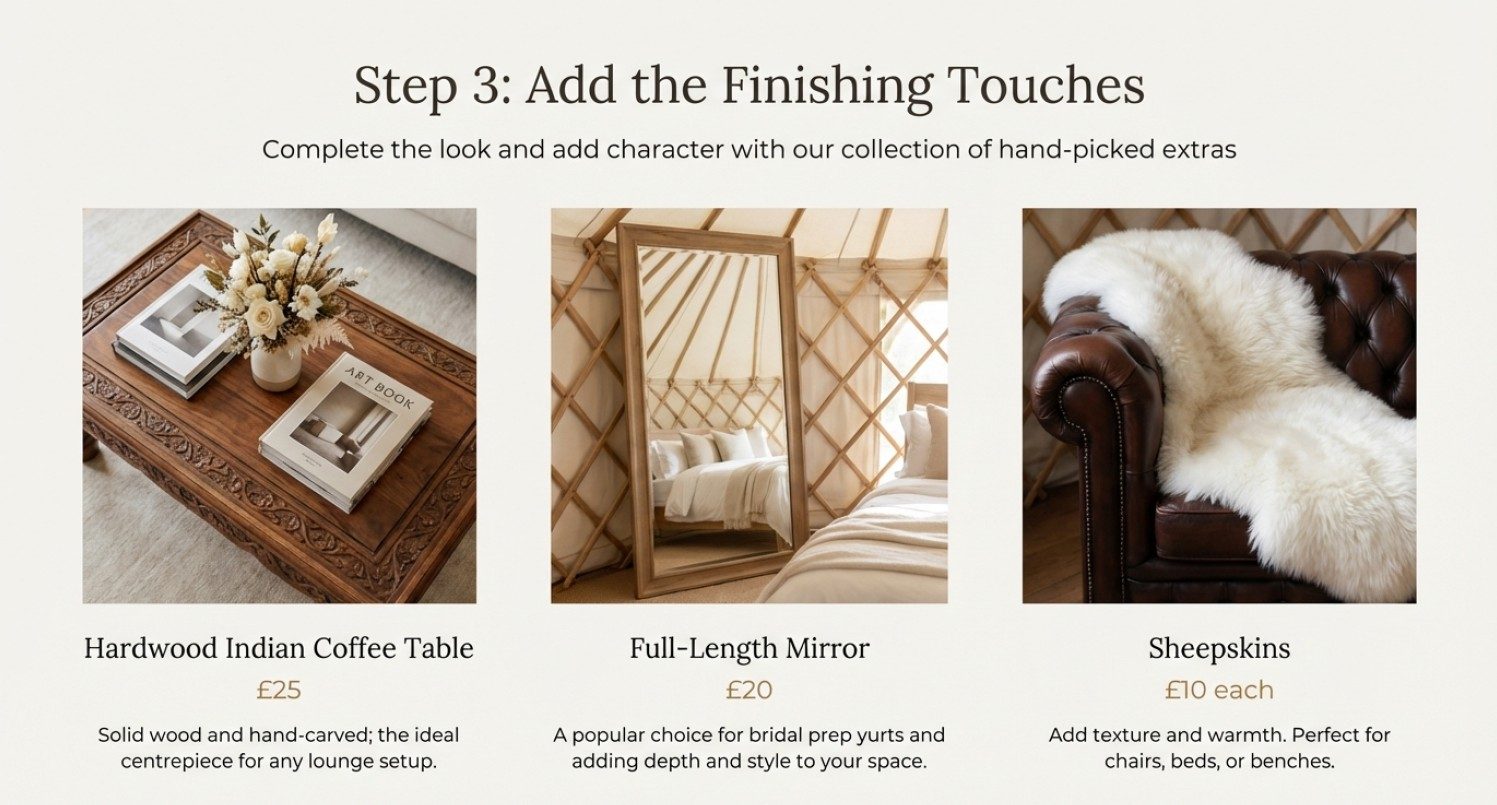 Step 3: Add the Finishing Touches

Complete the look and add character with our collection of hand-picked extras

ART BOOK

Hardwood Indian Coffee Table

£25

Solid wood and hand-carved; the ideal centrepiece for any lounge setup.

Full-Length Mirror

£20

A popular choice for bridal prep yurts and adding depth and style to your space.

Sheepskins

£10 each

Add texture and warmth. Perfect for chairs, beds, or benches.